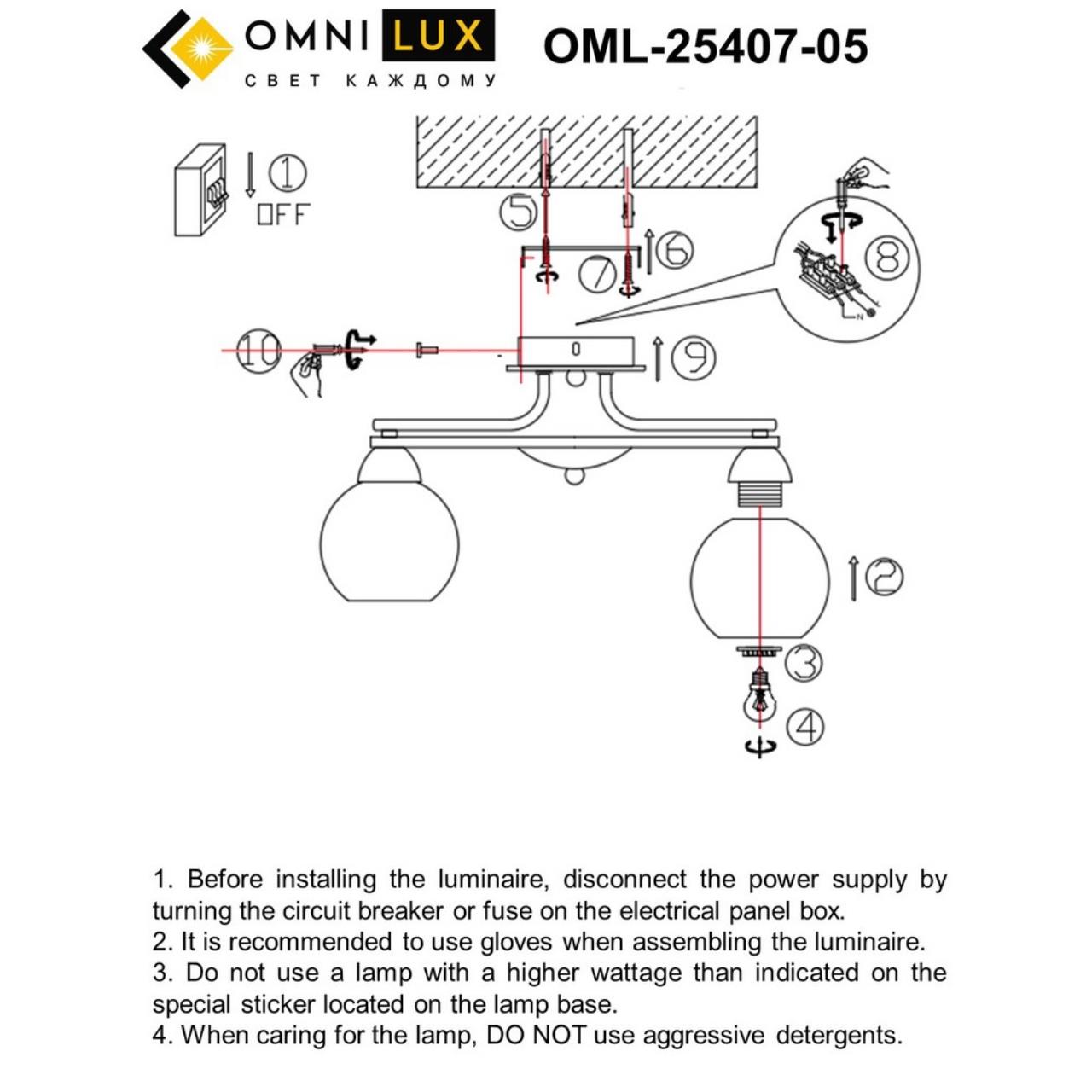 OMNI LUX
СВЕТ КАЖДОМУ

OML-25407-05

1
OFF
5
6
7
8
N
10
9
2
3
4

1. Before installing the luminaire, disconnect the power supply by turning the circuit breaker or fuse on the electrical panel box.
2. It is recommended to use gloves when assembling the luminaire.
3. Do not use a lamp with a higher wattage than indicated on the special sticker located on the lamp base.
4. When caring for the lamp, DO NOT use aggressive detergents.