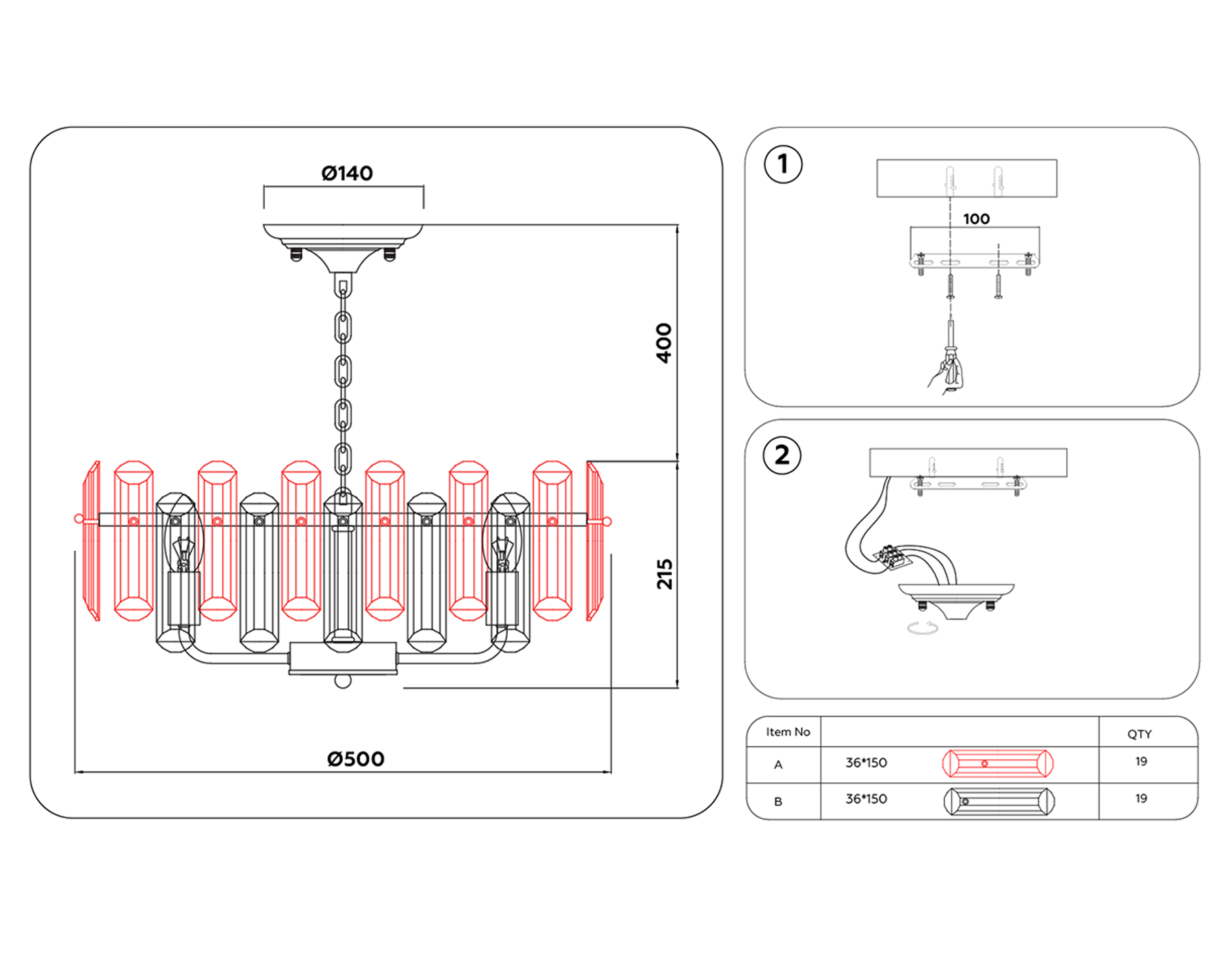 Ø140

400

215

Ø500

1

100

2

| Item No | | QTY |
|---|---|---|
| A | 36*150 | 19 |
| B | 36*150 | 19 |