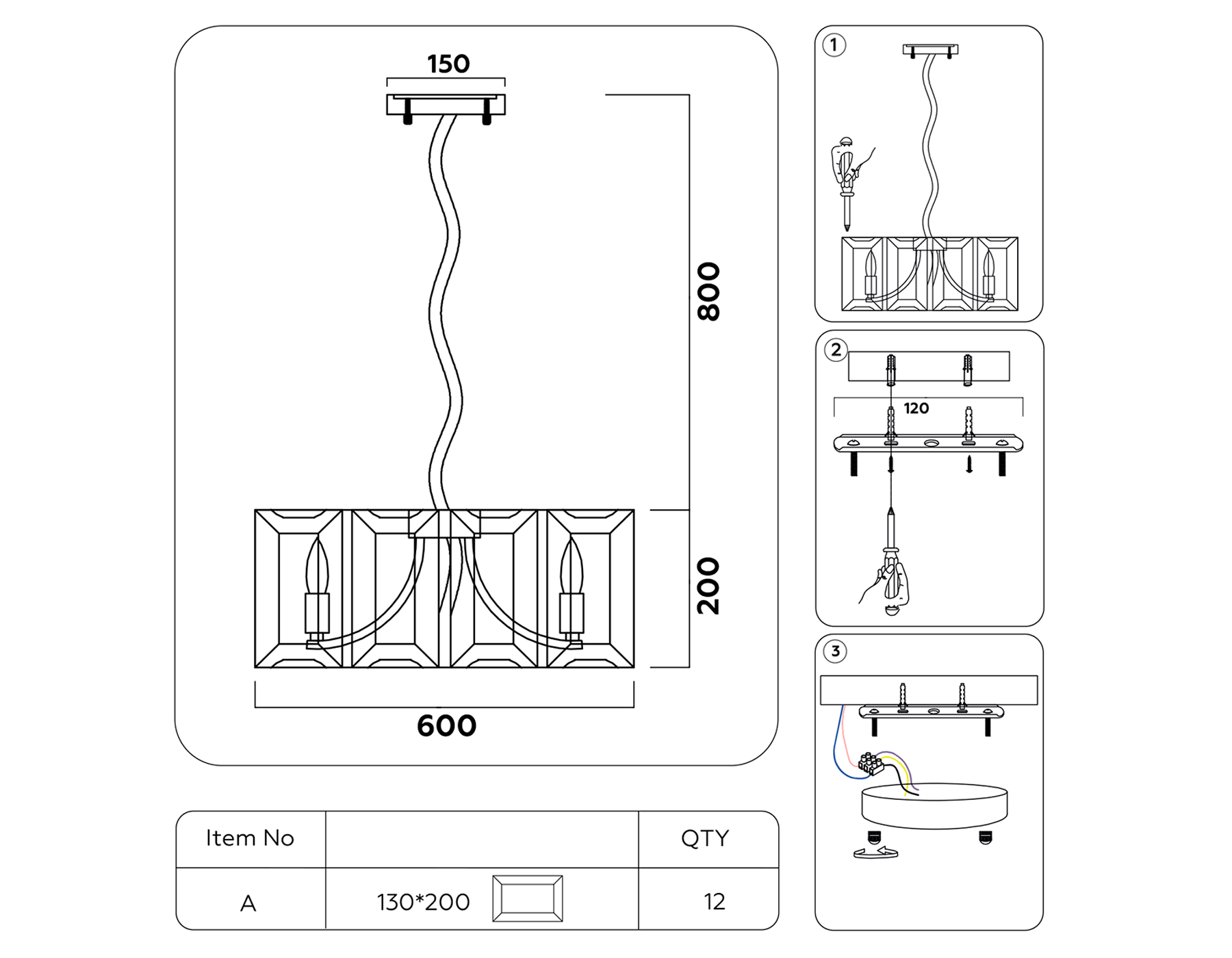 150

800

200

600

| Item No | | QTY |
|---|---|---|
| A | 130*200 | 12 |

1

2

120

3