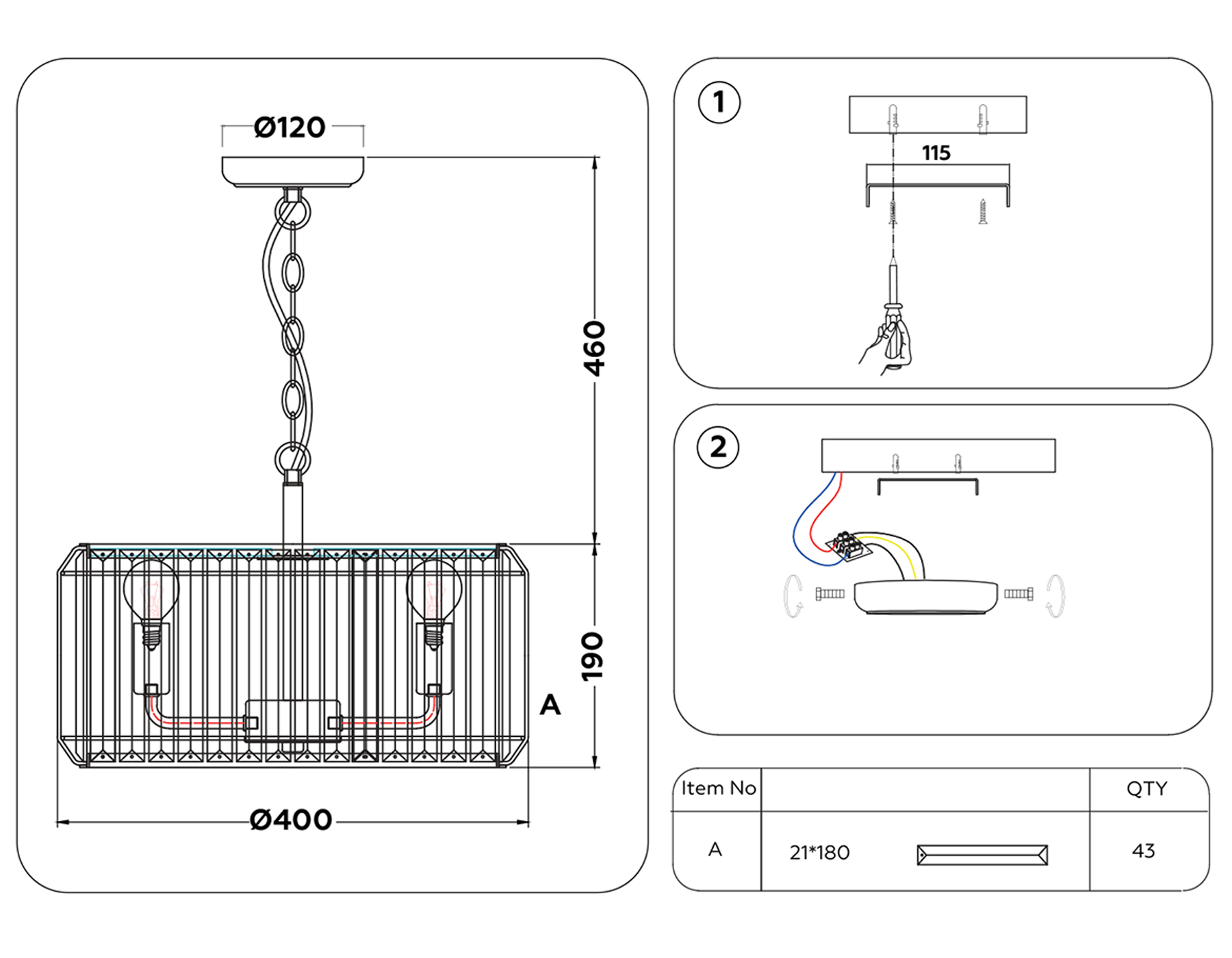 Ø120

460

190

A

Ø400

1

115

2

| Item No | | QTY |
|---|---|---|
| A | 21*180 | 43 |