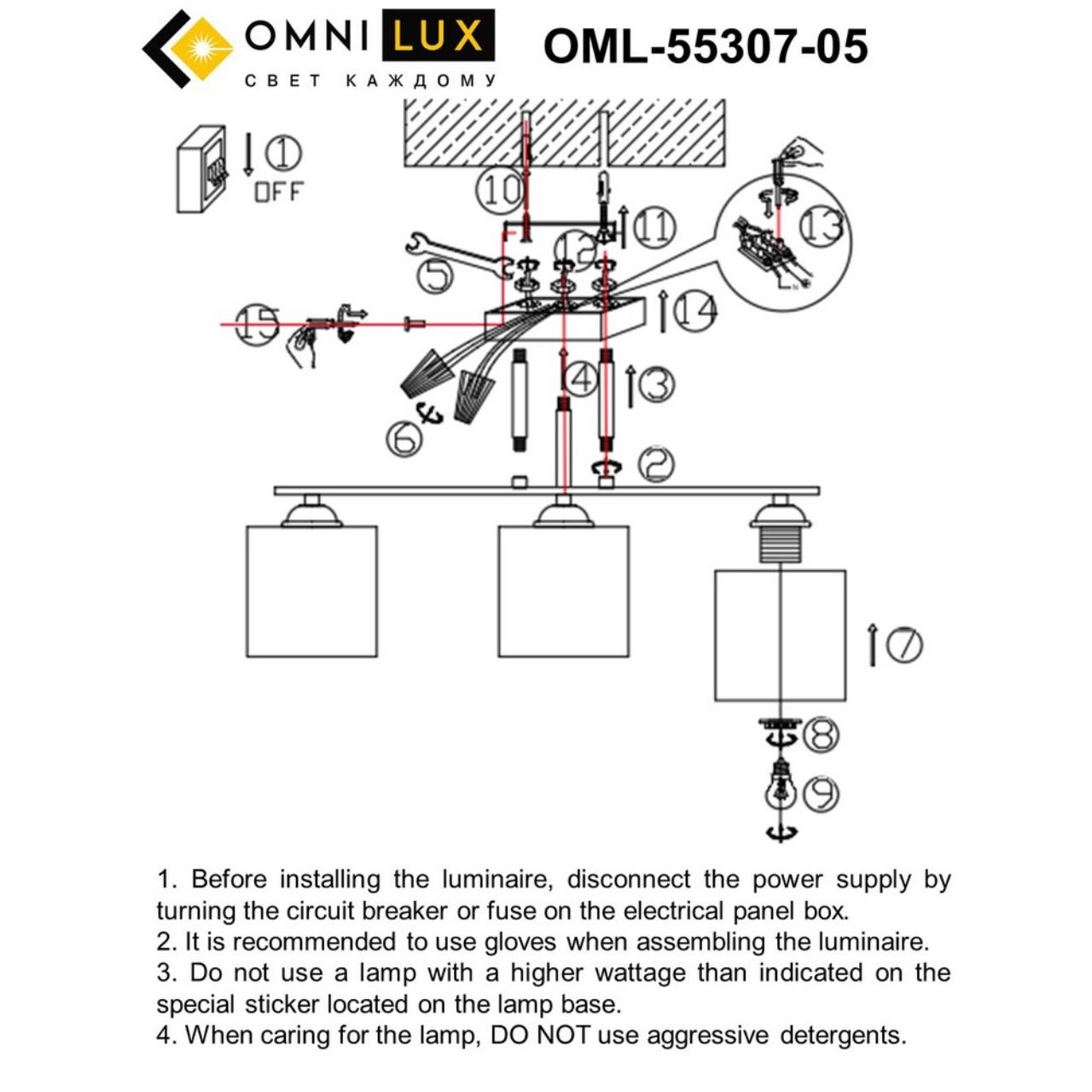 OMNI LUX
СВЕТ КАЖДОМУ

OML-55307-05

① OFF

10
11
12
13
5
14
15
4
3
6
2
7
8
9

1. Before installing the luminaire, disconnect the power supply by turning the circuit breaker or fuse on the electrical panel box.
2. It is recommended to use gloves when assembling the luminaire.
3. Do not use a lamp with a higher wattage than indicated on the special sticker located on the lamp base.
4. When caring for the lamp, DO NOT use aggressive detergents.