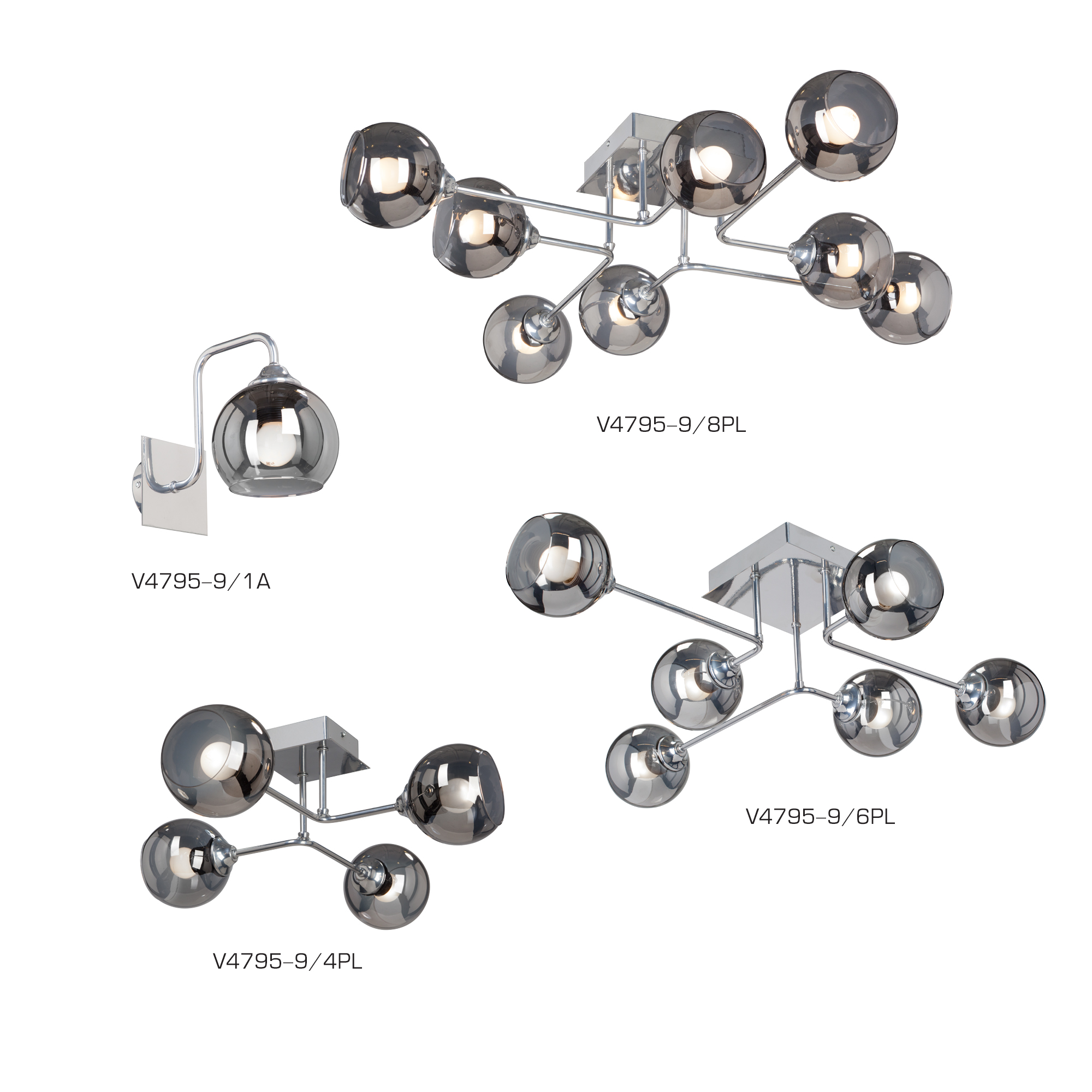 V4795-9/8PL

V4795-9/1A

V4795-9/6PL

V4795-9/4PL