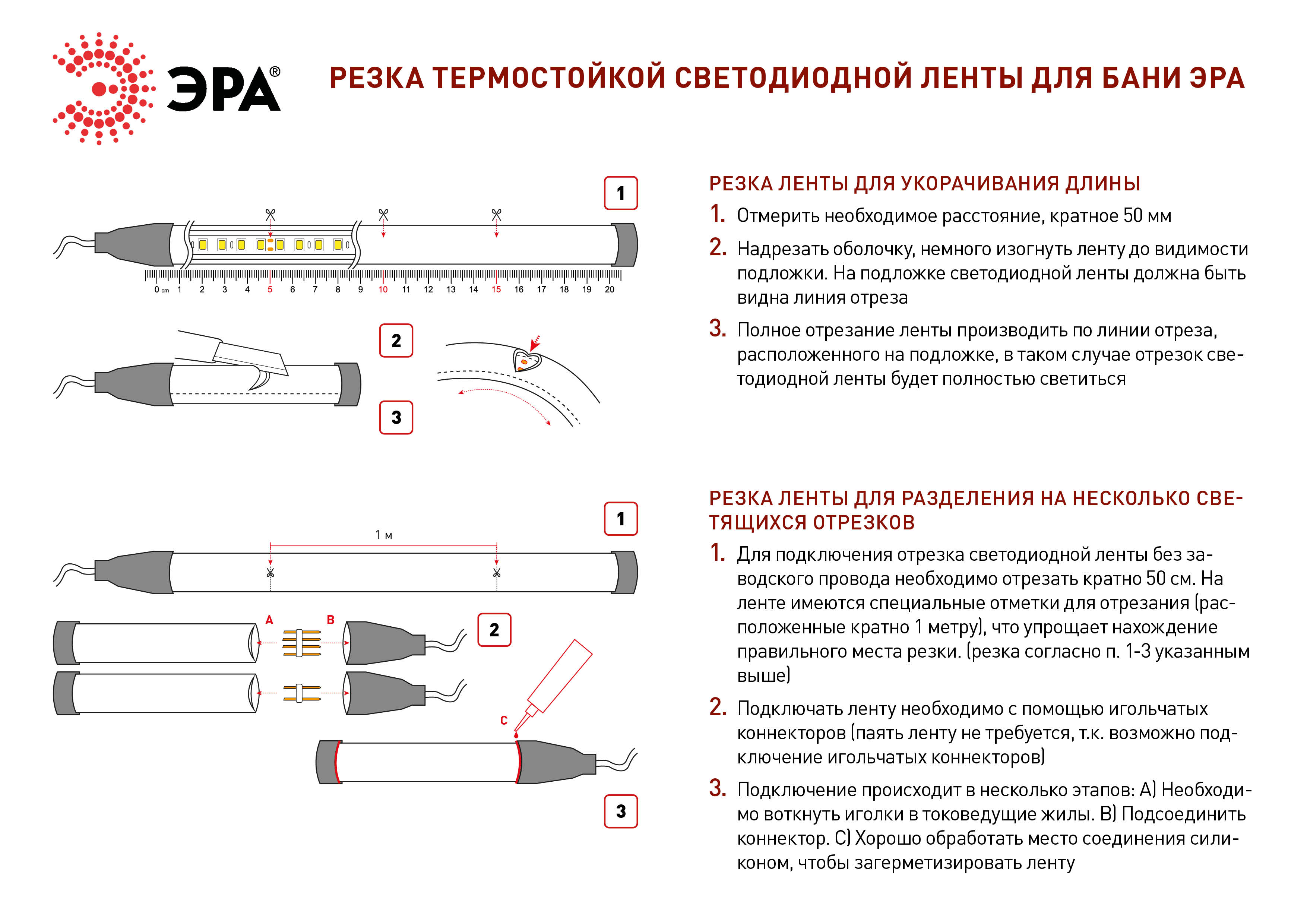 ЭРА®

РЕЗКА ТЕРМОСТОЙКОЙ СВЕТОДИОДНОЙ ЛЕНТЫ ДЛЯ БАНИ ЭРА

1

0 cm 1 2 3 4 5 6 7 8 9 10 11 12 13 14 15 16 17 18 19 20

2

3

РЕЗКА ЛЕНТЫ ДЛЯ УКОРАЧИВАНИЯ ДЛИНЫ

1. Отмерить необходимое расстояние, кратное 50 мм

2. Надрезать оболочку, немного изогнуть ленту до видимости подложки. На подложке светодиодной ленты должна быть видна линия отреза

3. Полное отрезание ленты производить по линии отреза, расположенного на подложке, в таком случае отрезок светодиодной ленты будет полностью светиться

1

1 м

A B

2

C

3

РЕЗКА ЛЕНТЫ ДЛЯ РАЗДЕЛЕНИЯ НА НЕСКОЛЬКО СВЕТЯЩИХСЯ ОТРЕЗКОВ

1. Для подключения отрезка светодиодной ленты без заводского провода необходимо отрезать кратно 50 см. На ленте имеются специальные отметки для отрезания (расположенные кратно 1 метру), что упрощает нахождение правильного места резки. (резка согласно п. 1-3 указанным выше)

2. Подключать ленту необходимо с помощью игольчатых коннекторов (паять ленту не требуется, т.к. возможно подключение игольчатых коннекторов)

3. Подключение происходит в несколько этапов: А) Необходимо воткнуть иголки в токоведущие жилы. В) Подсоединить коннектор. С) Хорошо обработать место соединения силиконом, чтобы загерметизировать ленту