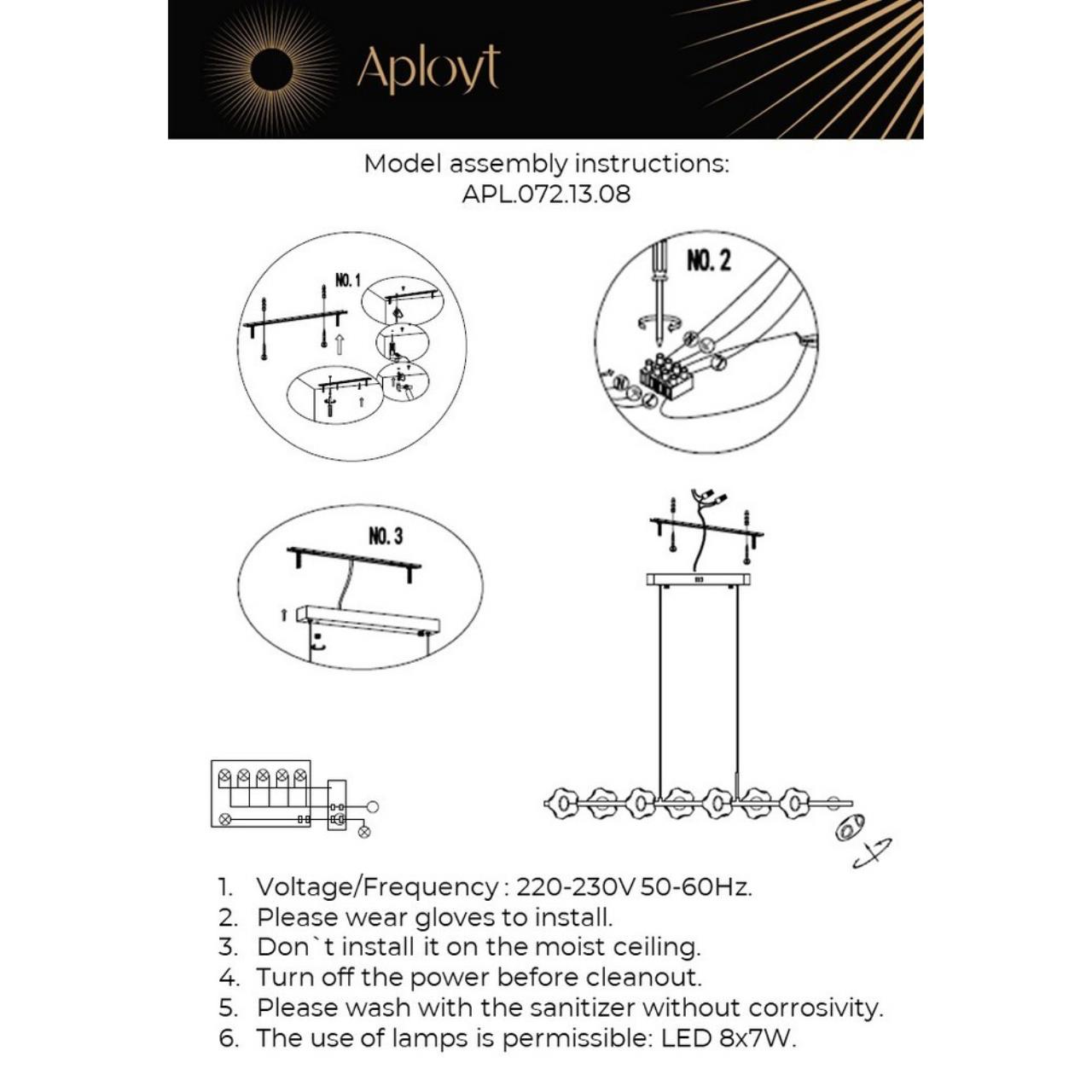 Aployt

Model assembly instructions:
APL.072.13.08

NO. 1

NO. 2

NO. 3

1. Voltage/Frequency : 220-230V 50-60Hz.
2. Please wear gloves to install.
3. Don`t install it on the moist ceiling.
4. Turn off the power before cleanout.
5. Please wash with the sanitizer without corrosivity.
6. The use of lamps is permissible: LED 8x7W.