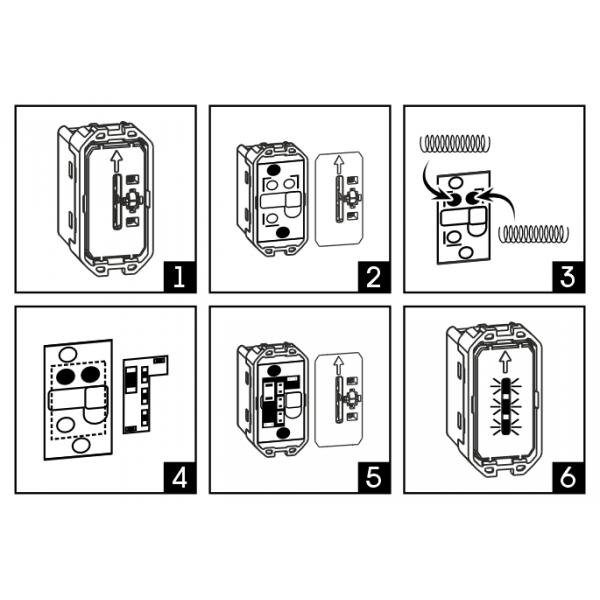 1

2

3

4

5

6