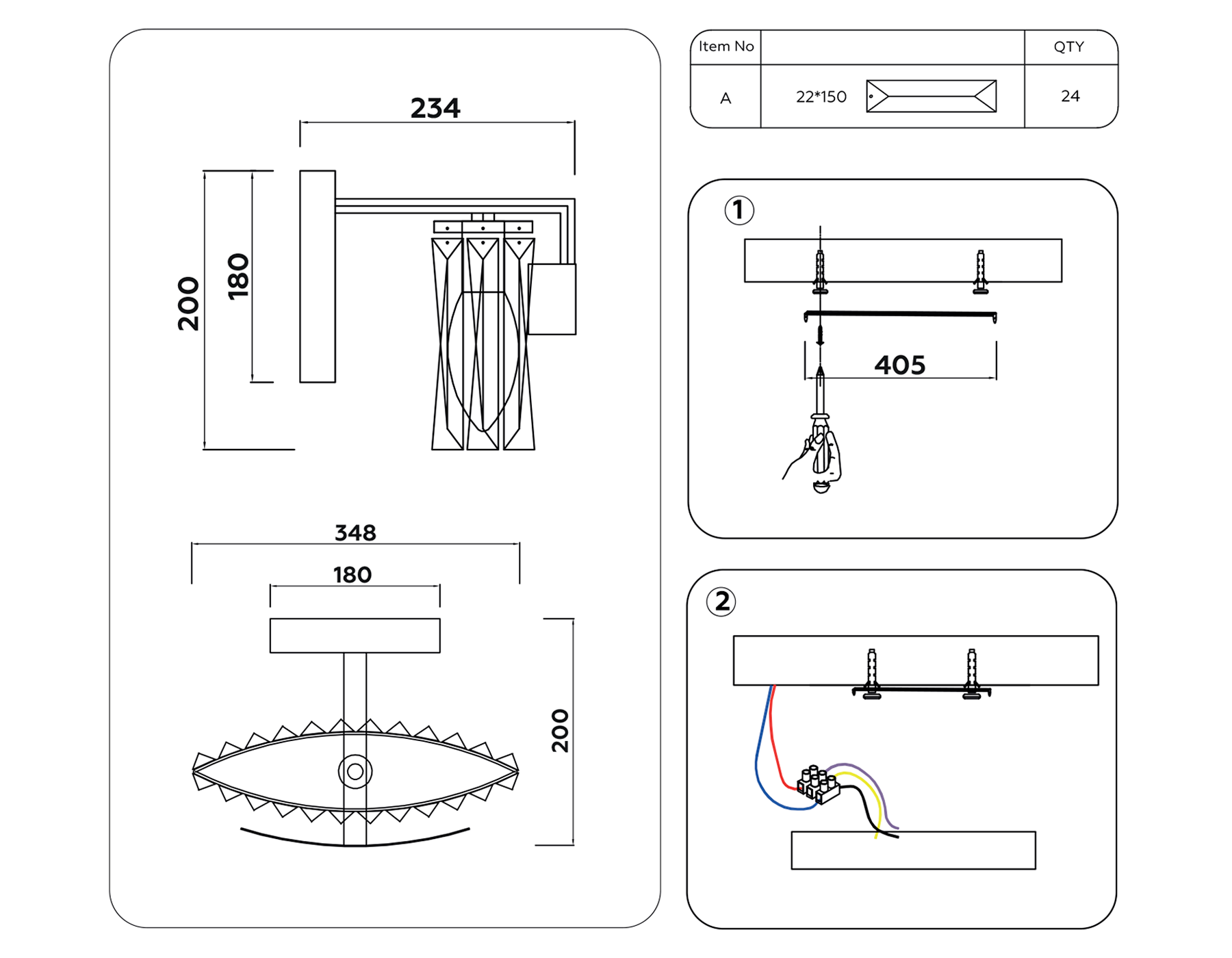 234

200

180

348

180

200

| Item No | | QTY |
|---|---|---|
| A | 22*150 | 24 |

1

405

2