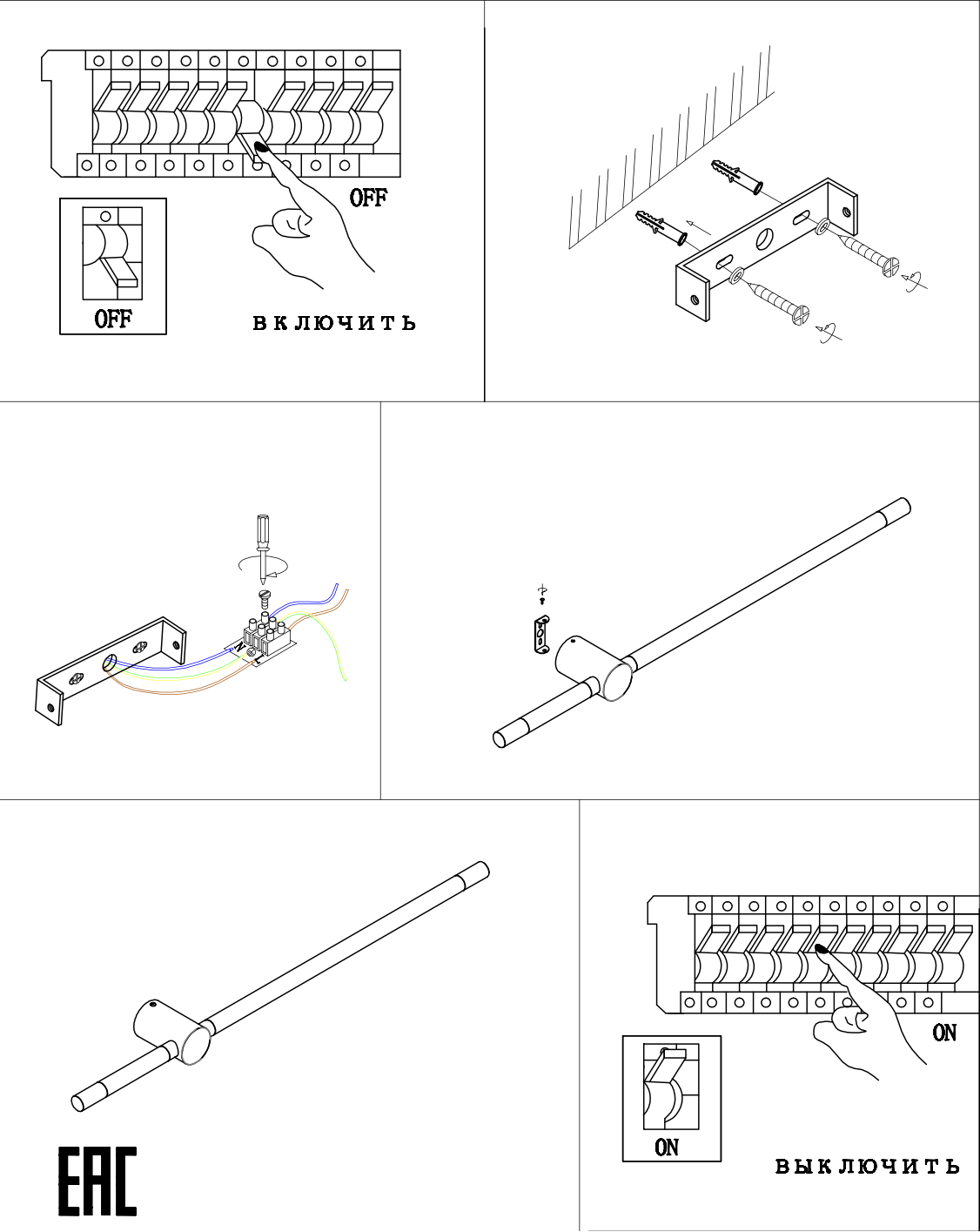 OFF

OFF

ВКЛЮЧИТЬ

N L

EAC

ON

ON

ВЫКЛЮЧИТЬ