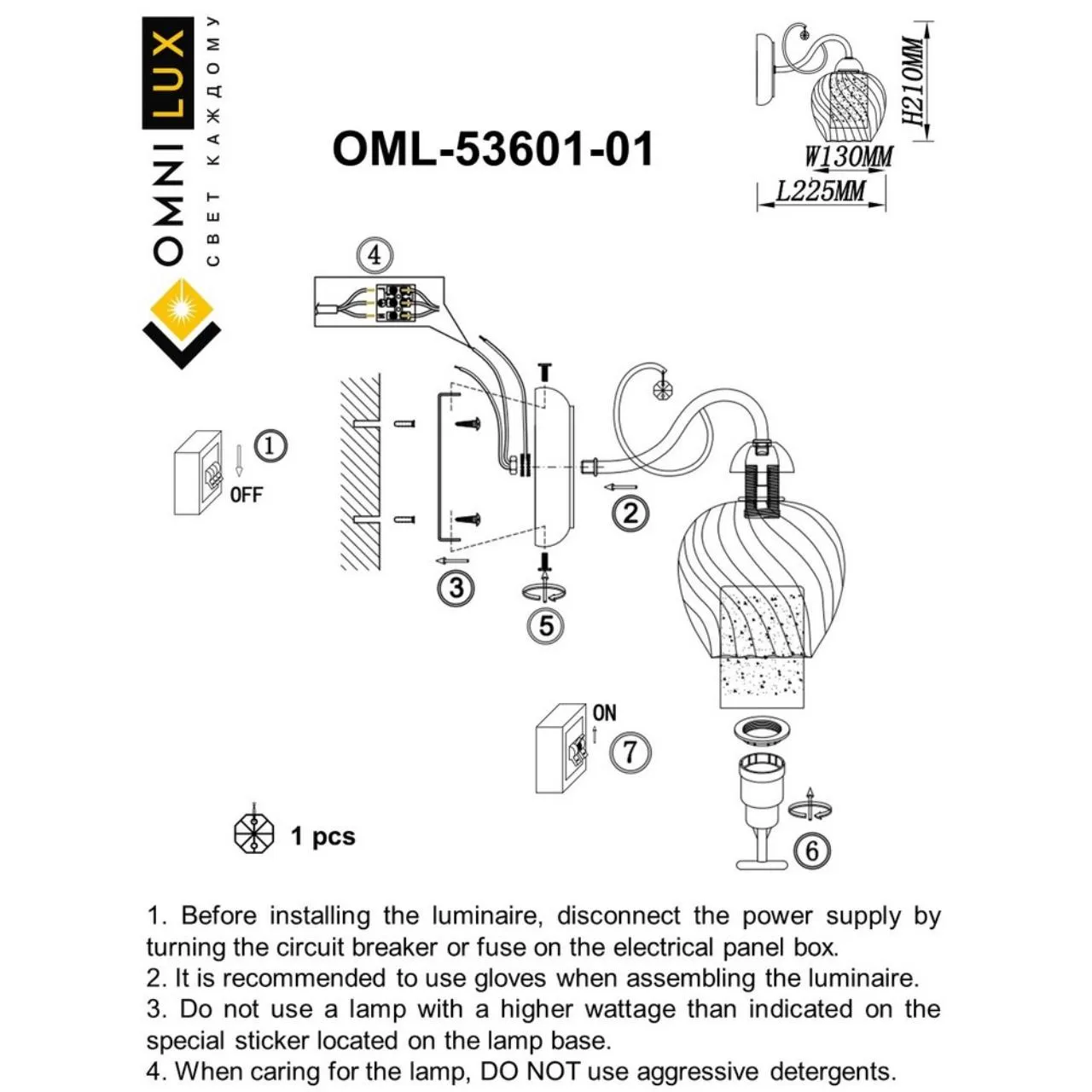 OMNILUX
СВЕТ КАЖДОМУ

OML-53601-01

H210MM
W130MM
L225MM

4

1
OFF

2

3

5

ON
7

6

1 pcs

1. Before installing the luminaire, disconnect the power supply by turning the circuit breaker or fuse on the electrical panel box.
2. It is recommended to use gloves when assembling the luminaire.
3. Do not use a lamp with a higher wattage than indicated on the special sticker located on the lamp base.
4. When caring for the lamp, DO NOT use aggressive detergents.