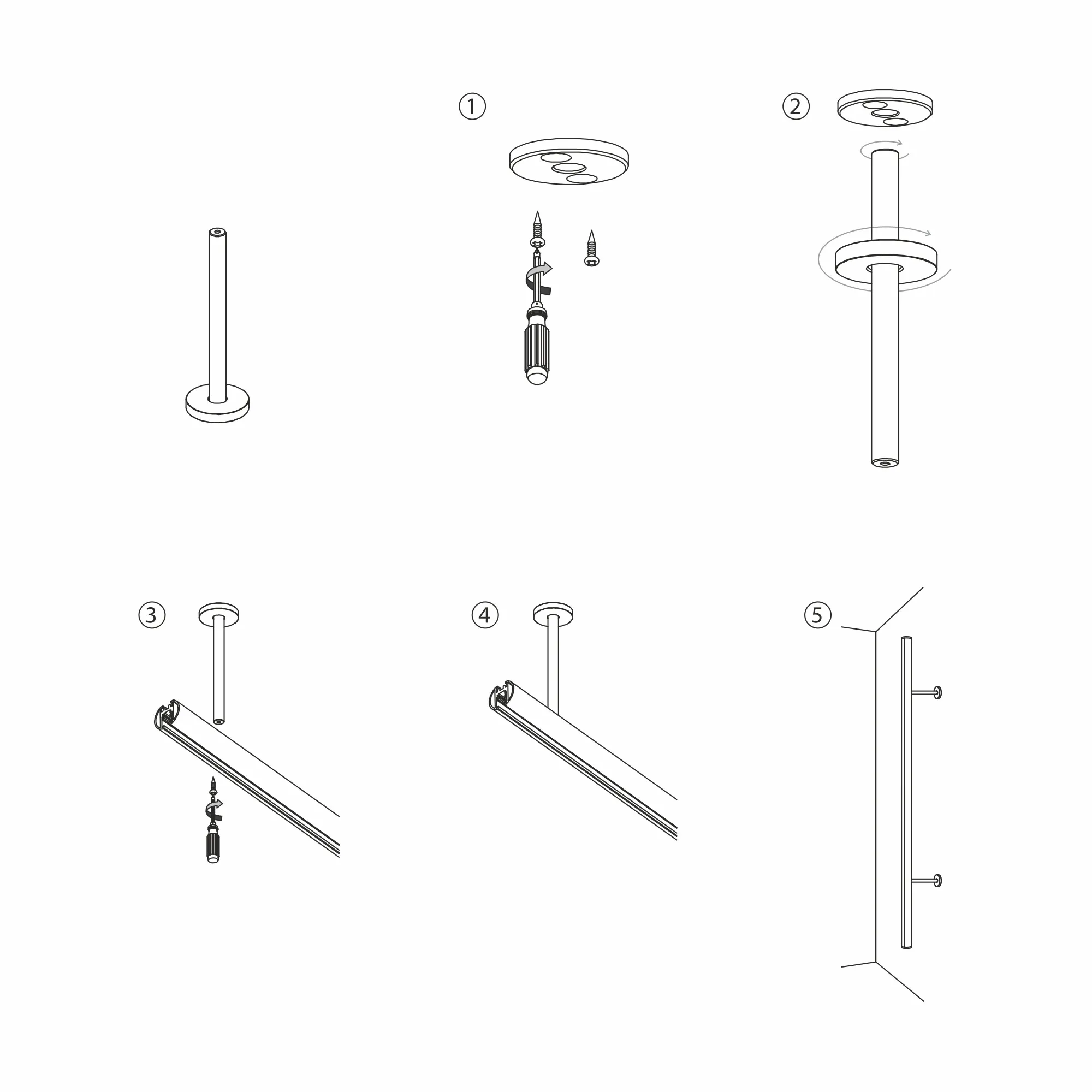 ①

②

③

④

⑤