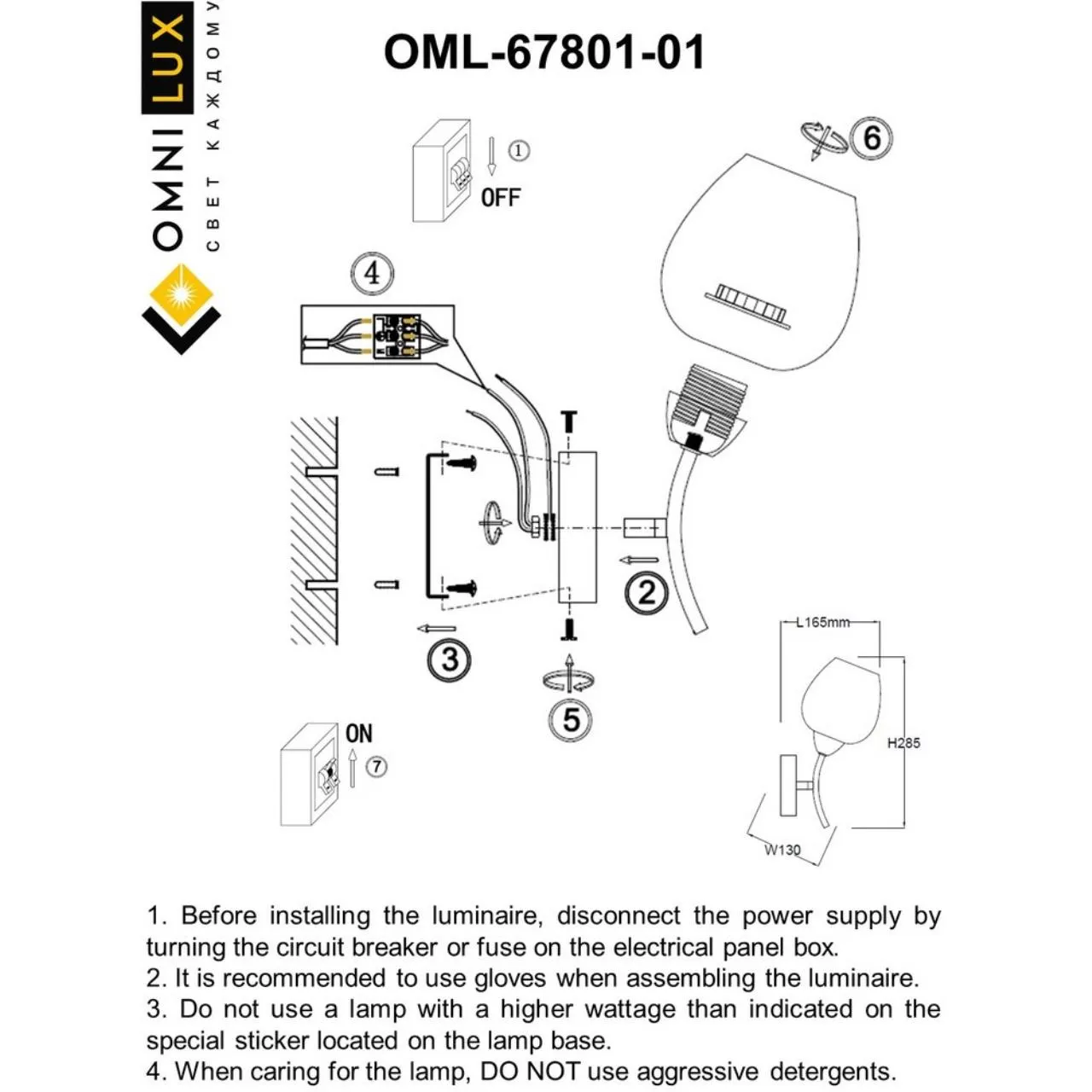 OMNILUX
СВЕТ КАЖДОМУ

OML-67801-01

1
OFF

6

4

2

3

5

ON
7

L165mm
H285
W130

1. Before installing the luminaire, disconnect the power supply by turning the circuit breaker or fuse on the electrical panel box.
2. It is recommended to use gloves when assembling the luminaire.
3. Do not use a lamp with a higher wattage than indicated on the special sticker located on the lamp base.
4. When caring for the lamp, DO NOT use aggressive detergents.