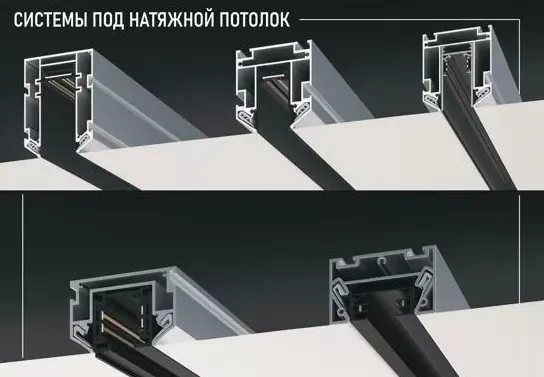 СИСТЕМЫ ПОД НАТЯЖНОЙ ПОТОЛОК