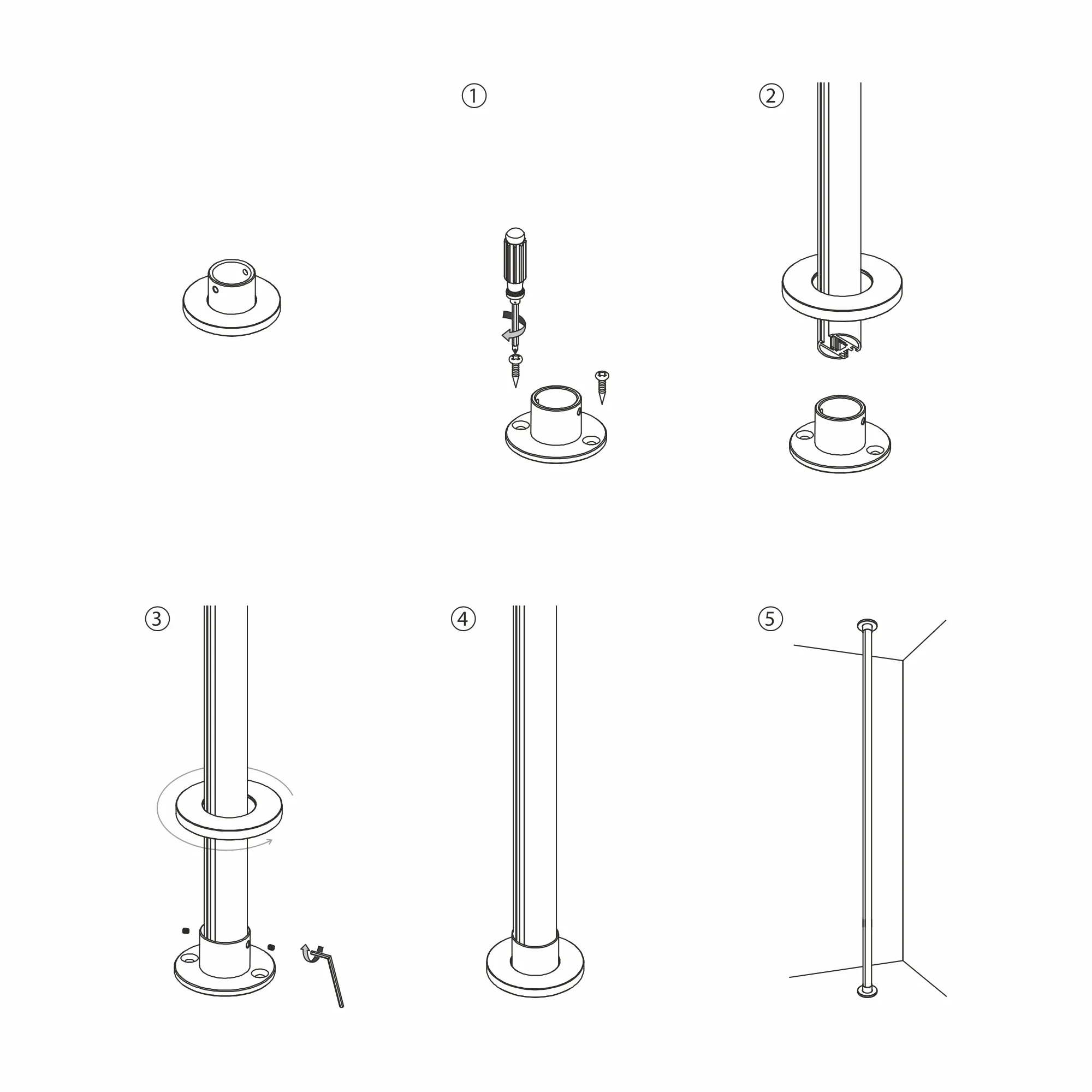 ①

②

③

④

⑤