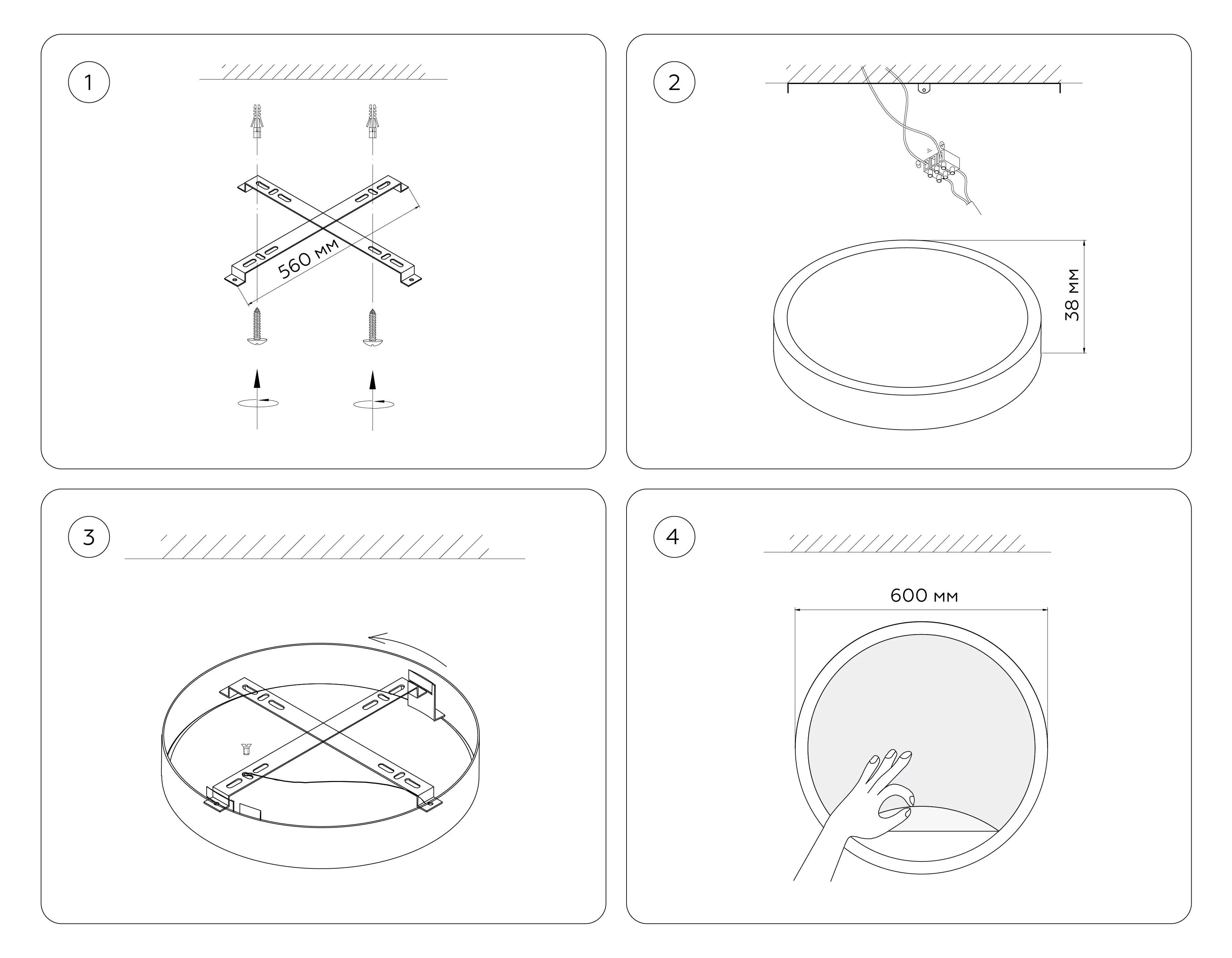 1

560 мм

2

38 мм

3

4

600 мм