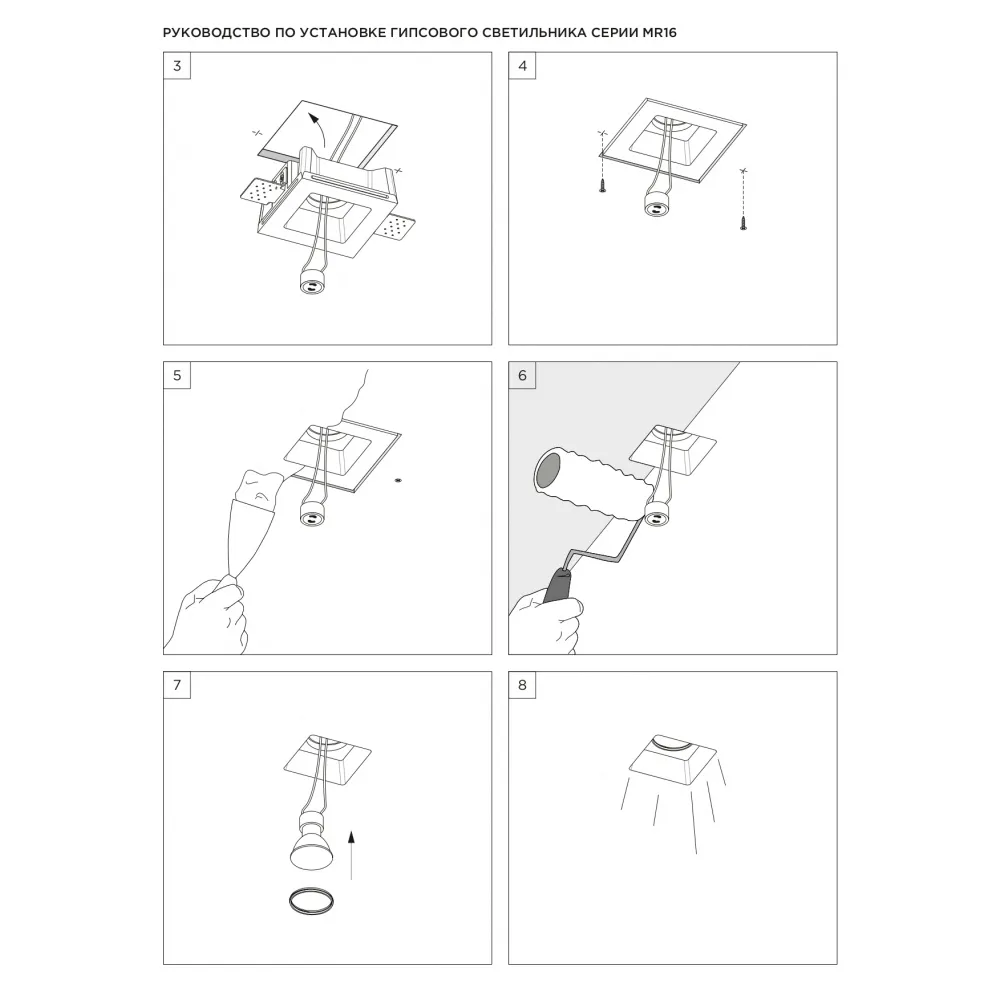 РУКОВОДСТВО ПО УСТАНОВКЕ ГИПСОВОГО СВЕТИЛЬНИКА СЕРИИ MR16

3

4

5

6

7

8