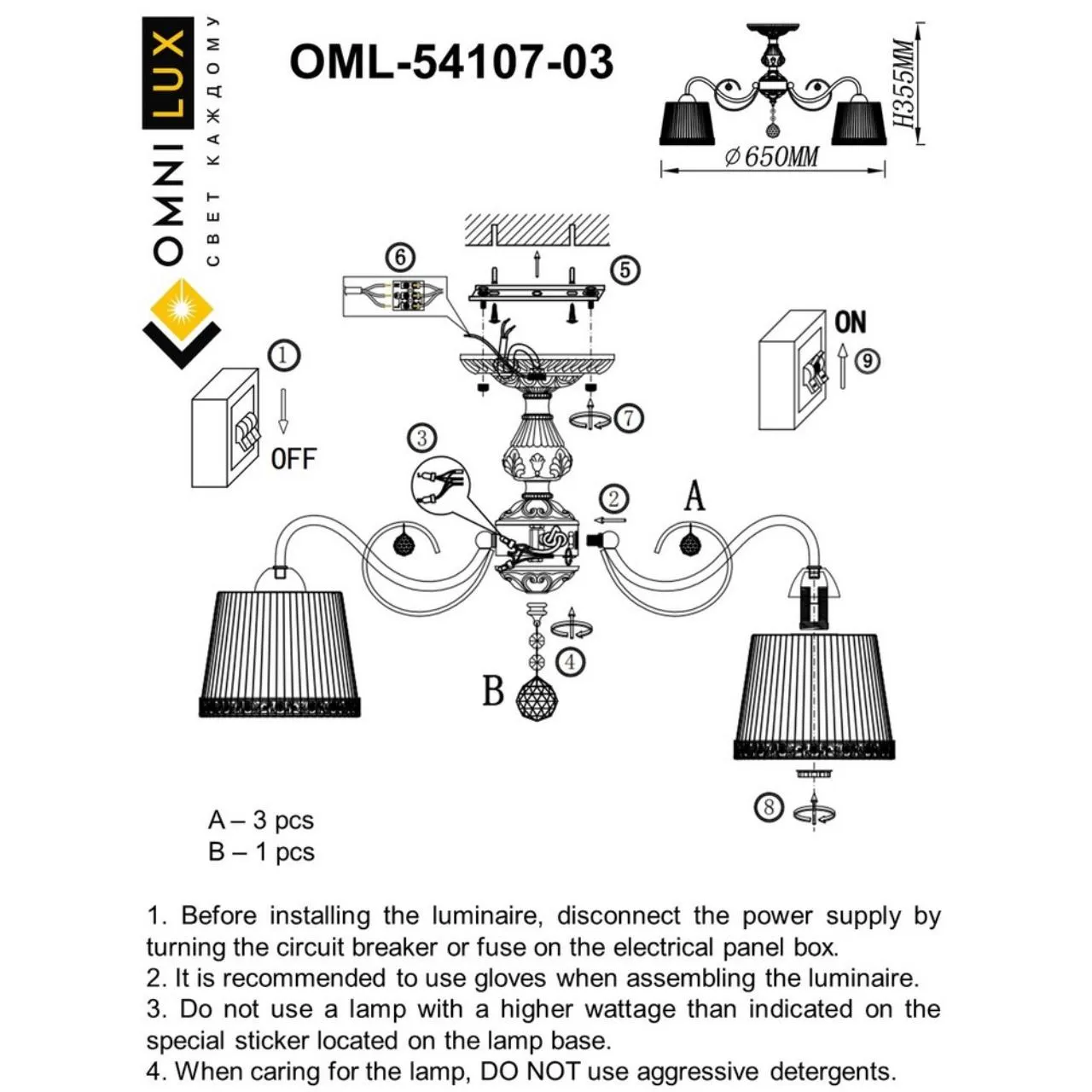 OMNILUX
СВЕТ КАЖДОМУ

OML-54107-03

H355MM
Ø650MM

6
5
1
OFF
ON
9
7
3
2
A
4
B
8

A – 3 pcs
B – 1 pcs

1. Before installing the luminaire, disconnect the power supply by turning the circuit breaker or fuse on the electrical panel box.
2. It is recommended to use gloves when assembling the luminaire.
3. Do not use a lamp with a higher wattage than indicated on the special sticker located on the lamp base.
4. When caring for the lamp, DO NOT use aggressive detergents.